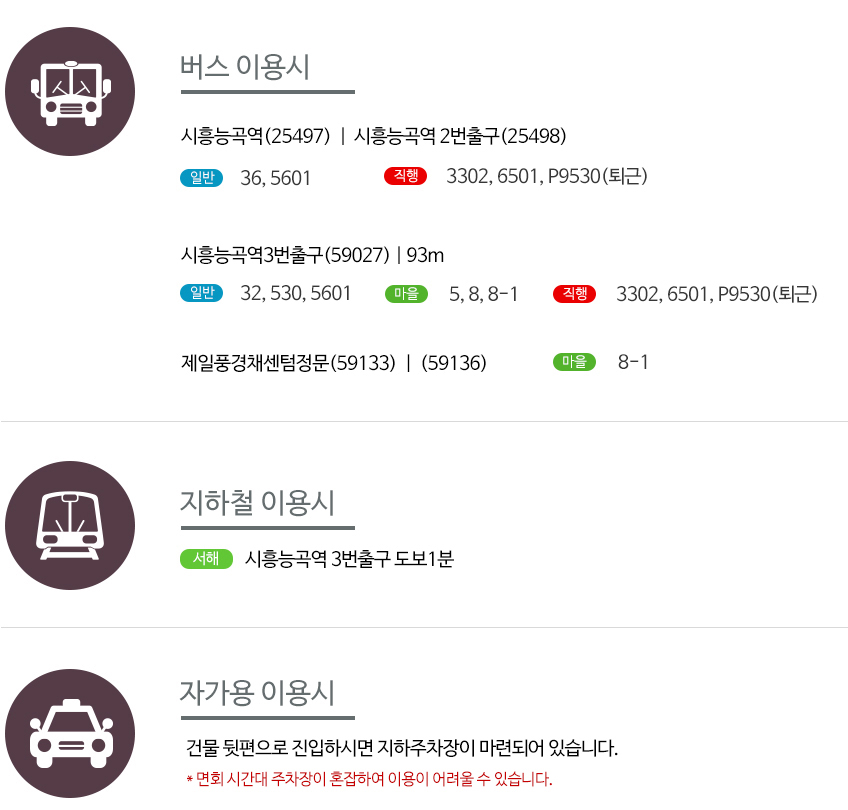 버스 이용시

시흥능곡역(25497) | 시흥능곡역 2번출구(25498)

일반 36, 5601 직행 3302, 6501, P9530(퇴근)

시흥능곡역3번출구(59027) | 93m

일반 32, 530, 5601 마을 5, 8, 8-1 직행 3302, 6501, P9530(퇴근)

제일풍경채센텀정문(59133) | (59136) 마을 8-1

지하철 이용시

서해 시흥능곡역 3번출구 도보1분

자가용 이용시

건물 뒷편으로 진입하시면 지하주차장이 마련되어 있습니다.

* 면회 시간대 주차장이 혼잡하여 이용이 어려울 수 있습니다.